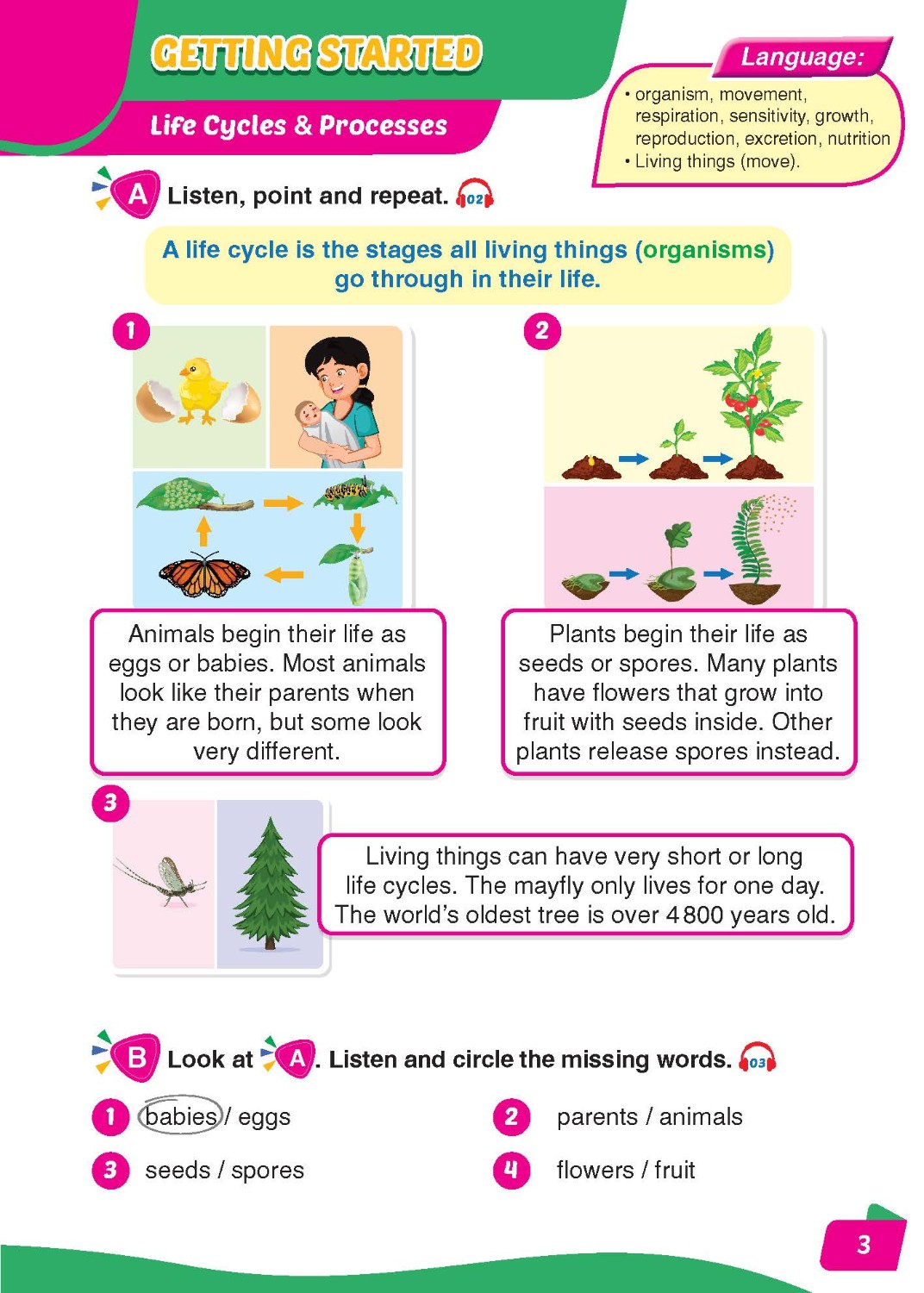 GETTING STARTED

Life Cycles & Processes

Language:
• organism, movement, respiration, sensitivity, growth, reproduction, excretion, nutrition
• Living things (move).

A Listen, point and repeat. 02

A life cycle is the stages all living things (organisms) go through in their life.

1

Animals begin their life as eggs or babies. Most animals look like their parents when they are born, but some look very different.

2

Plants begin their life as seeds or spores. Many plants have flowers that grow into fruit with seeds inside. Other plants release spores instead.

3

Living things can have very short or long life cycles. The mayfly only lives for one day. The world's oldest tree is over 4800 years old.

B Look at A. Listen and circle the missing words. 03

1 babies / eggs
2 parents / animals
3 seeds / spores
4 flowers / fruit

3