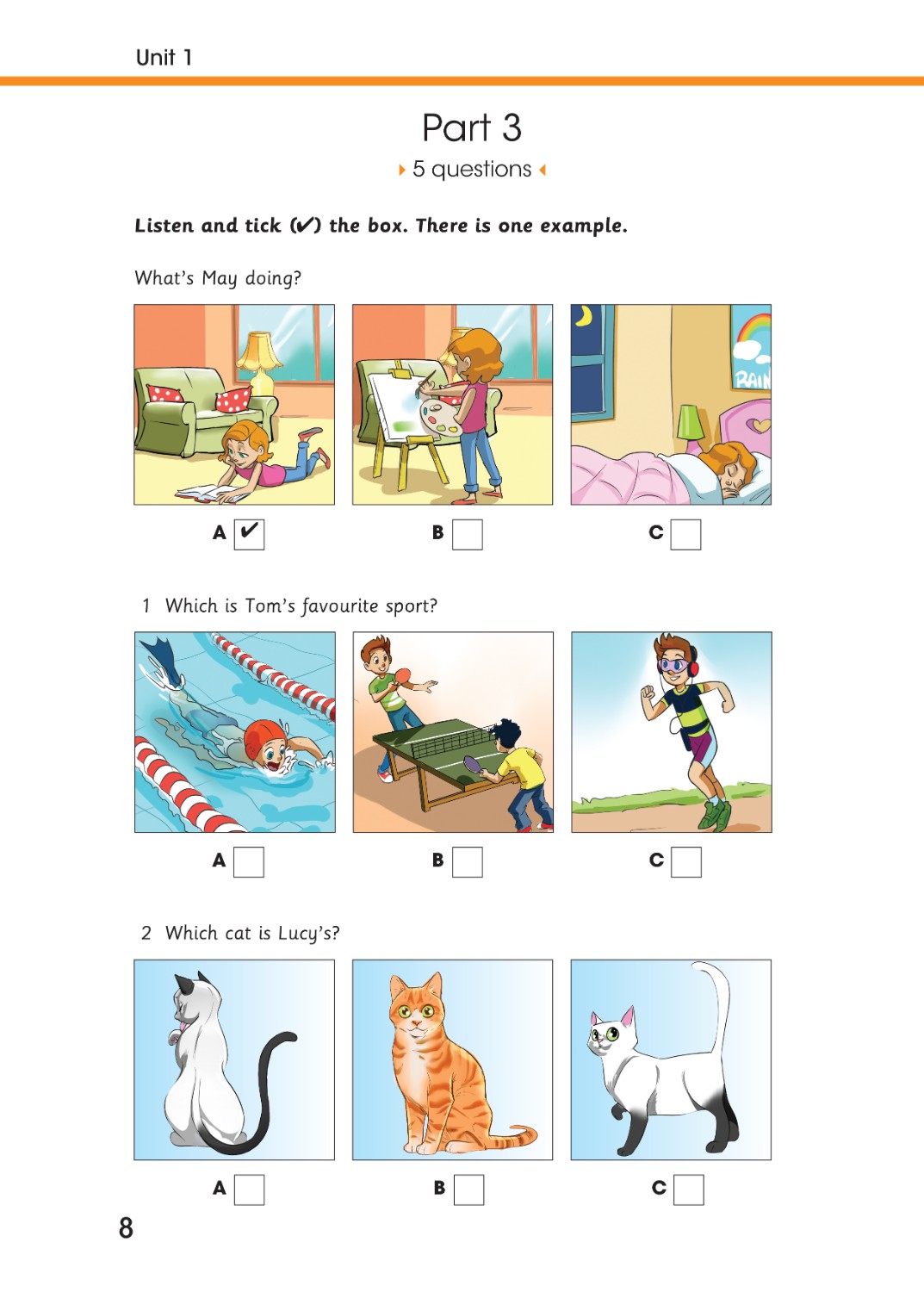 Unit 1

Part 3

5 questions

Listen and tick (✔) the box. There is one example.

What's May doing?

RAIN

A ✔ B C

1 Which is Tom's favourite sport?

A B C

2 Which cat is Lucy's?

A B C

8