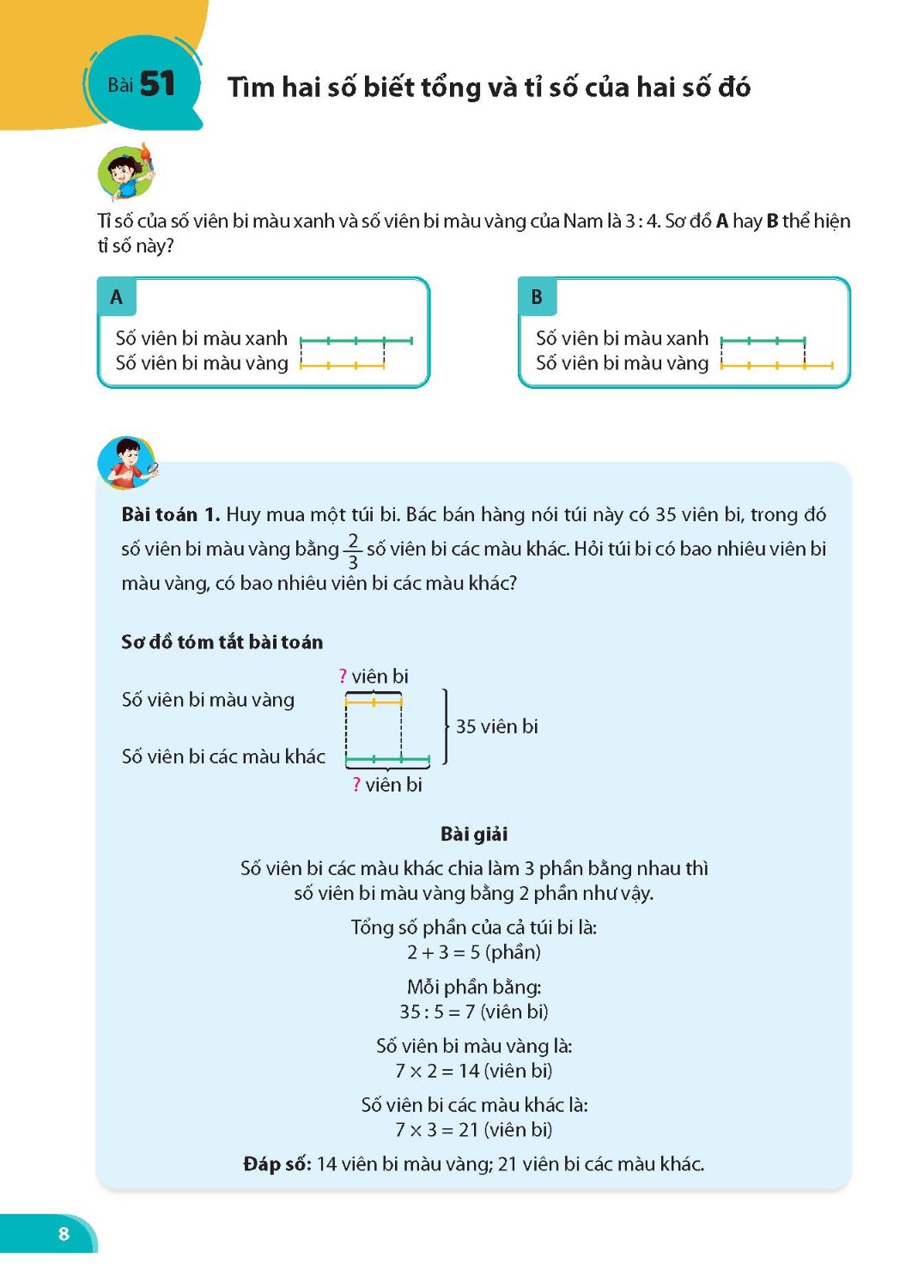 Bài 51 Tìm hai số biết tổng và tỉ số của hai số đó

Tỉ số của số viên bi màu xanh và số viên bi màu vàng của Nam là 3 : 4. Sơ đồ **A** hay **B** thể hiện tỉ số này?

A
Số viên bi màu xanh
Số viên bi màu vàng

B
Số viên bi màu xanh
Số viên bi màu vàng

**Bài toán 1.** Huy mua một túi bi. Bác bán hàng nói túi này có 35 viên bi, trong đó số viên bi màu vàng bằng $\frac{2}{3}$ số viên bi các màu khác. Hỏi túi bi có bao nhiêu viên bi màu vàng, có bao nhiêu viên bi các màu khác?

**Sơ đồ tóm tắt bài toán**

? viên bi
Số viên bi màu vàng
35 viên bi
Số viên bi các màu khác
? viên bi

**Bài giải**

Số viên bi các màu khác chia làm 3 phần bằng nhau thì số viên bi màu vàng bằng 2 phần như vậy.

Tổng số phần của cả túi bi là:
$2 + 3 = 5$ (phần)

Mỗi phần bằng:
$35 : 5 = 7$ (viên bi)

Số viên bi màu vàng là:
$7 \times 2 = 14$ (viên bi)

Số viên bi các màu khác là:
$7 \times 3 = 21$ (viên bi)

**Đáp số:** 14 viên bi màu vàng; 21 viên bi các màu khác.

8