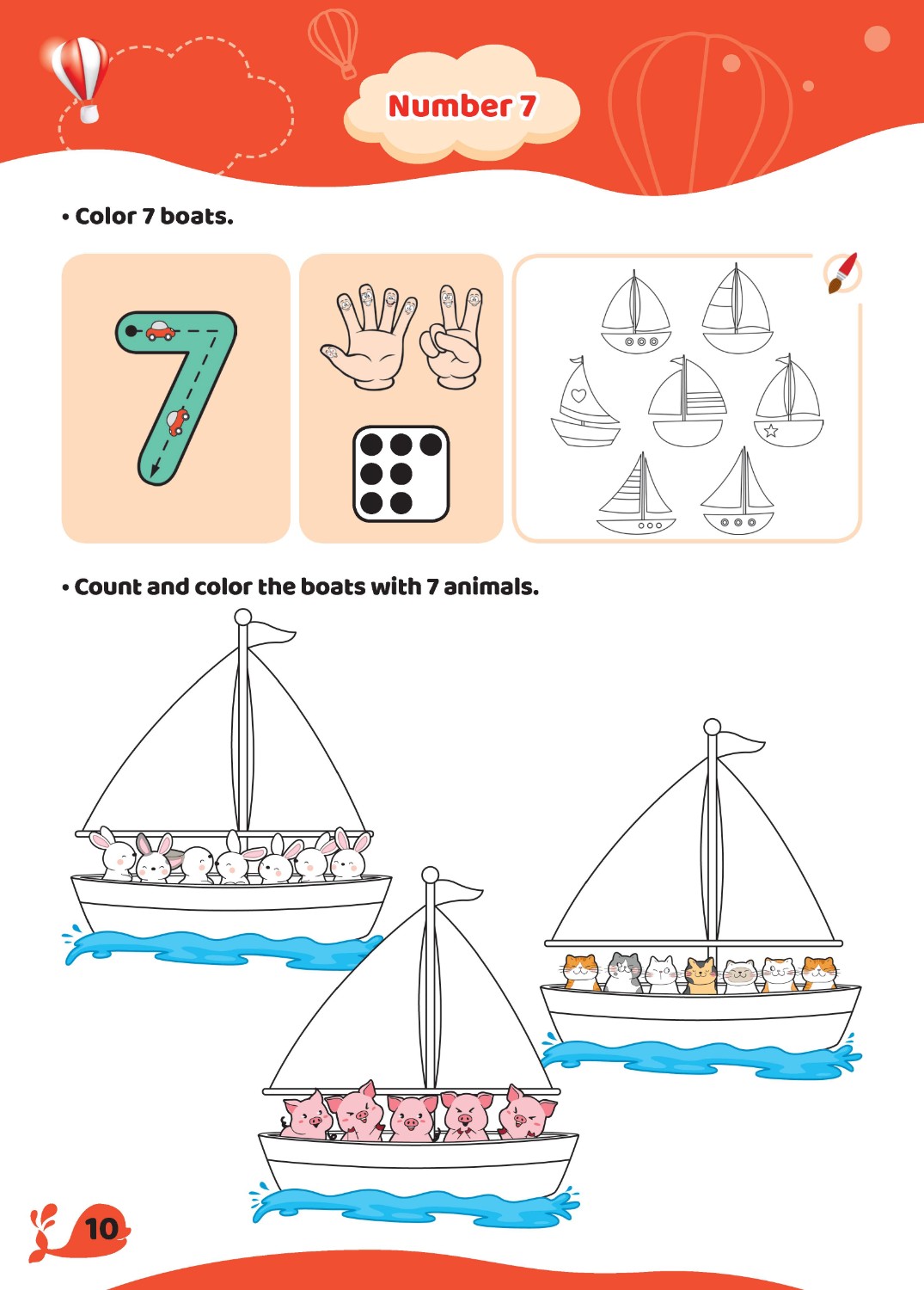 Number 7

• Color 7 boats.

7

• Count and color the boats with 7 animals.

10