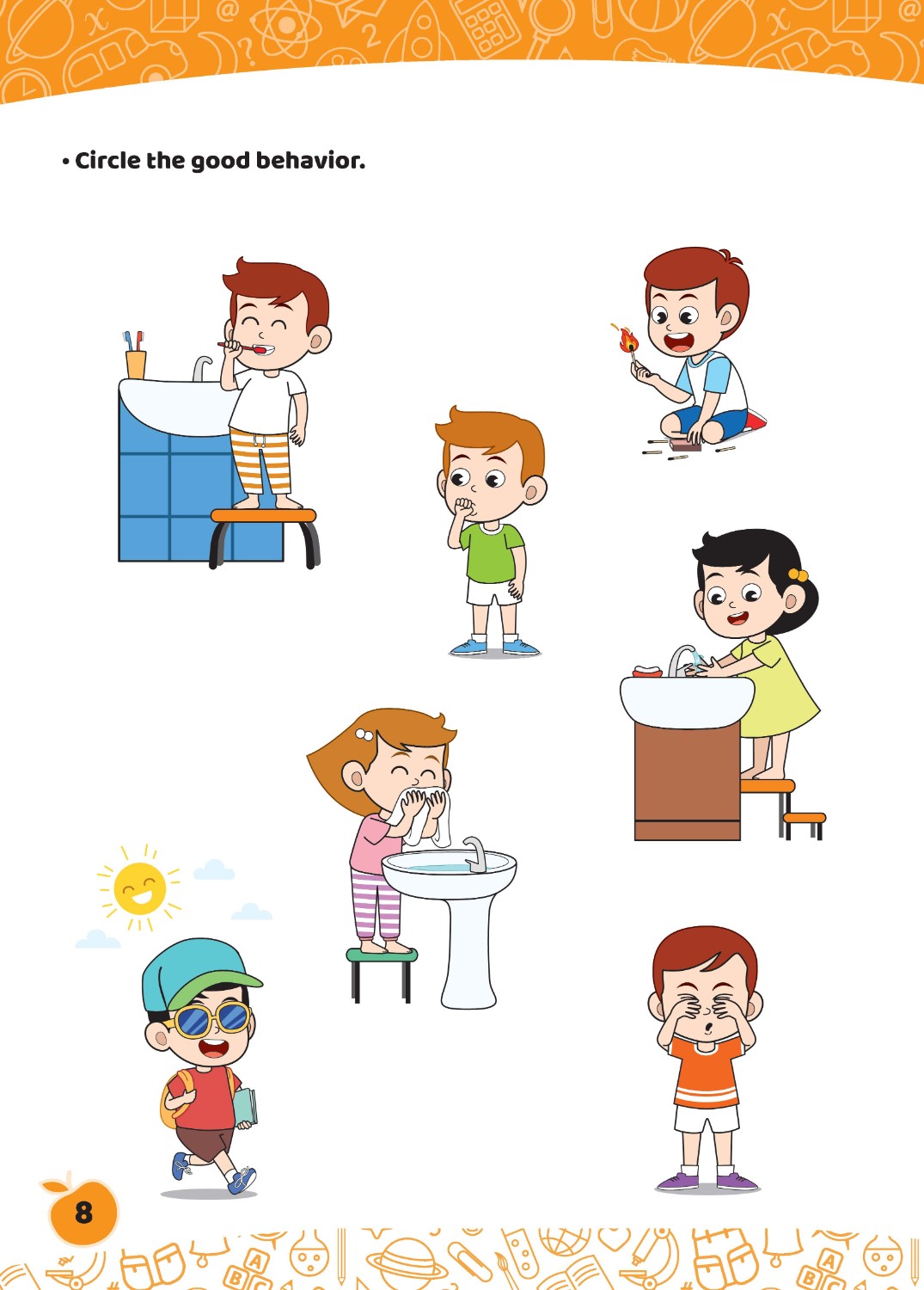 • Circle the good behavior.

8