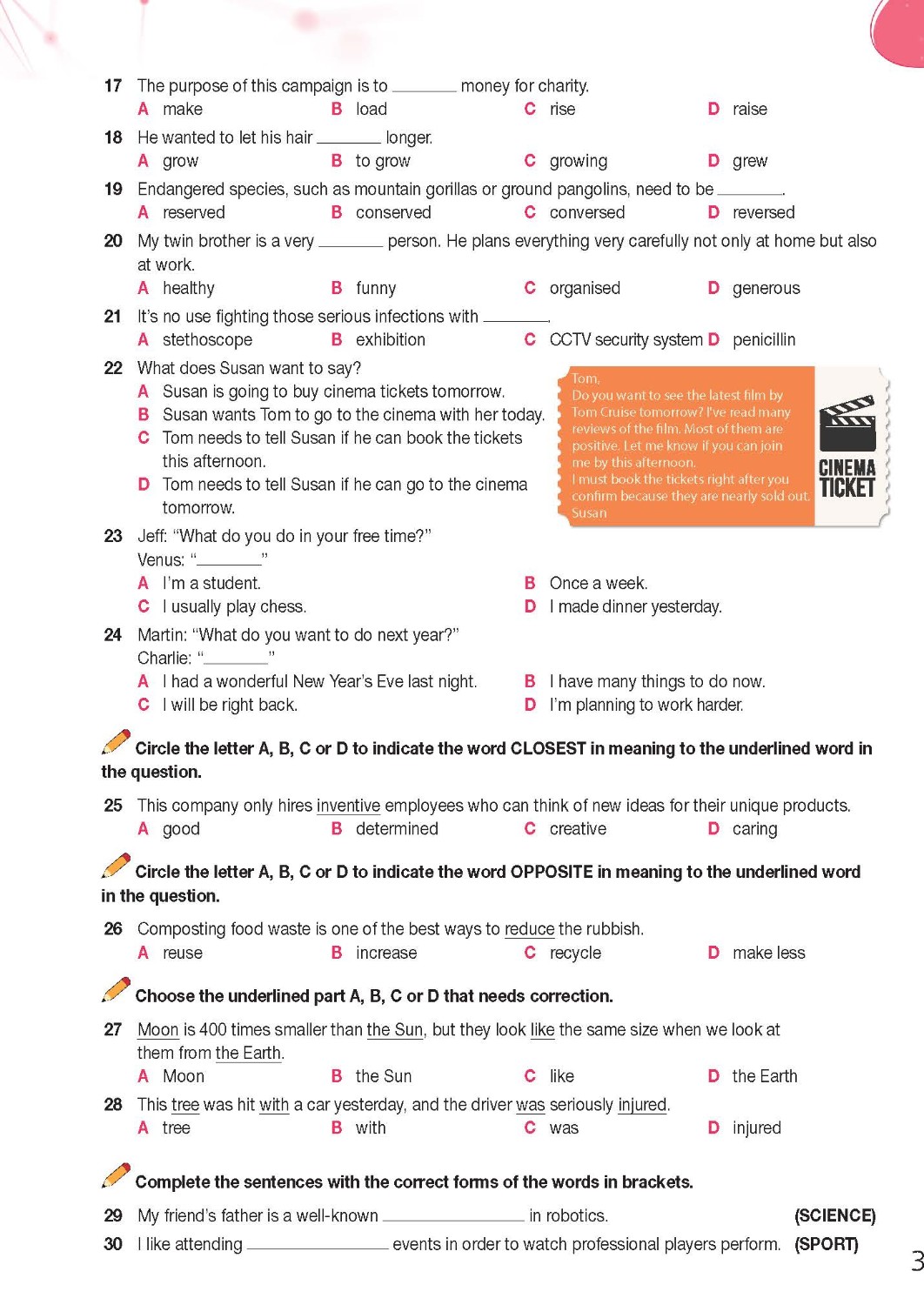 17 The purpose of this campaign is to ________ money for charity.
A make B load C rise D raise

18 He wanted to let his hair ________ longer.
A grow B to grow C growing D grew

19 Endangered species, such as mountain gorillas or ground pangolins, need to be ________.
A reserved B conserved C conversed D reversed

20 My twin brother is a very ________ person. He plans everything very carefully not only at home but also at work.
A healthy B funny C organised D generous

21 It's no use fighting those serious infections with ________.
A stethoscope B exhibition C CCTV security system D penicillin

22 What does Susan want to say?
A Susan is going to buy cinema tickets tomorrow.
B Susan wants Tom to go to the cinema with her today.
C Tom needs to tell Susan if he can book the tickets this afternoon.
D Tom needs to tell Susan if he can go to the cinema tomorrow.

Tom,
Do you want to see the latest film by Tom Cruise tomorrow? I've read many reviews of the film. Most of them are positive. Let me know if you can join me by this afternoon.
I must book the tickets right after you confirm because they are nearly sold out.
Susan

CINEMA TICKET

23 Jeff: "What do you do in your free time?"
Venus: "________"
A I'm a student. B Once a week.
C I usually play chess. D I made dinner yesterday.

24 Martin: "What do you want to do next year?"
Charlie: "________"
A I had a wonderful New Year's Eve last night. B I have many things to do now.
C I will be right back. D I'm planning to work harder.

Circle the letter A, B, C or D to indicate the word CLOSEST in meaning to the underlined word in the question.

25 This company only hires inventive employees who can think of new ideas for their unique products.
A good B determined C creative D caring

Circle the letter A, B, C or D to indicate the word OPPOSITE in meaning to the underlined word in the question.

26 Composting food waste is one of the best ways to reduce the rubbish.
A reuse B increase C recycle D make less

Choose the underlined part A, B, C or D that needs correction.

27 Moon is 400 times smaller than the Sun, but they look like the same size when we look at them from the Earth.
A Moon B the Sun C like D the Earth

28 This tree was hit with a car yesterday, and the driver was seriously injured.
A tree B with C was D injured

Complete the sentences with the correct forms of the words in brackets.

29 My friend's father is a well-known ________ in robotics. (SCIENCE)
30 I like attending ________ events in order to watch professional players perform. (SPORT)

3