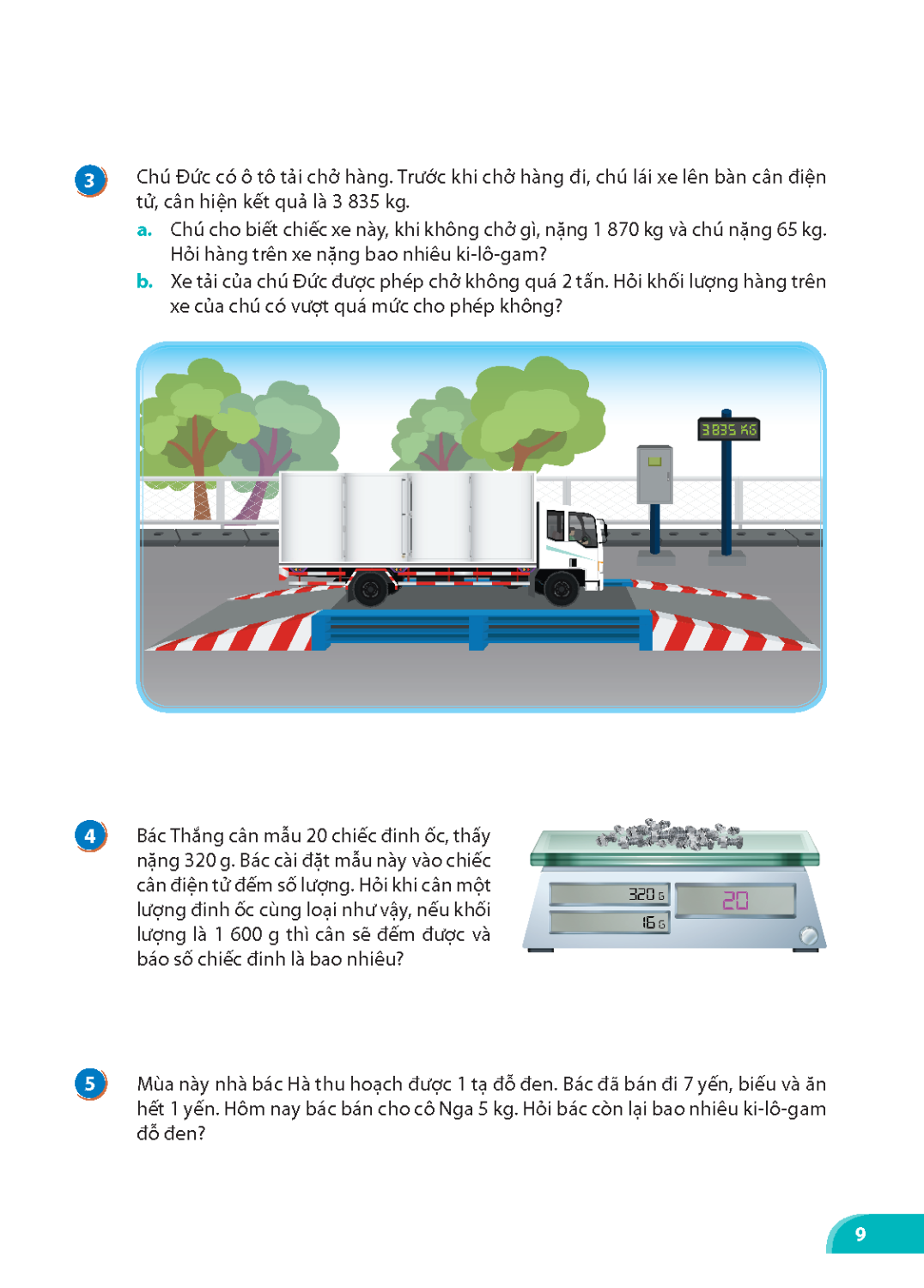 3 Chú Đức có ô tô tải chở hàng. Trước khi chở hàng đi, chú lái xe lên bàn cân điện tử, cân hiện kết quả là 3 835 kg.

a. Chú cho biết chiếc xe này, khi không chở gì, nặng 1 870 kg và chú nặng 65 kg. Hỏi hàng trên xe nặng bao nhiêu ki-lô-gam?

b. Xe tải của chú Đức được phép chở không quá 2 tấn. Hỏi khối lượng hàng trên xe của chú có vượt quá mức cho phép không?

3835 KG

4 Bác Thắng cân mẫu 20 chiếc đinh ốc, thấy nặng 320 g. Bác cài đặt mẫu này vào chiếc cân điện tử đếm số lượng. Hỏi khi cân một lượng đinh ốc cùng loại như vậy, nếu khối lượng là 1 600 g thì cân sẽ đếm được và báo số chiếc đinh là bao nhiêu?

320 G
16 G
20

5 Mùa này nhà bác Hà thu hoạch được 1 tạ đỗ đen. Bác đã bán đi 7 yến, biếu và ăn hết 1 yến. Hôm nay bác bán cho cô Nga 5 kg. Hỏi bác còn lại bao nhiêu ki-lô-gam đỗ đen?

9