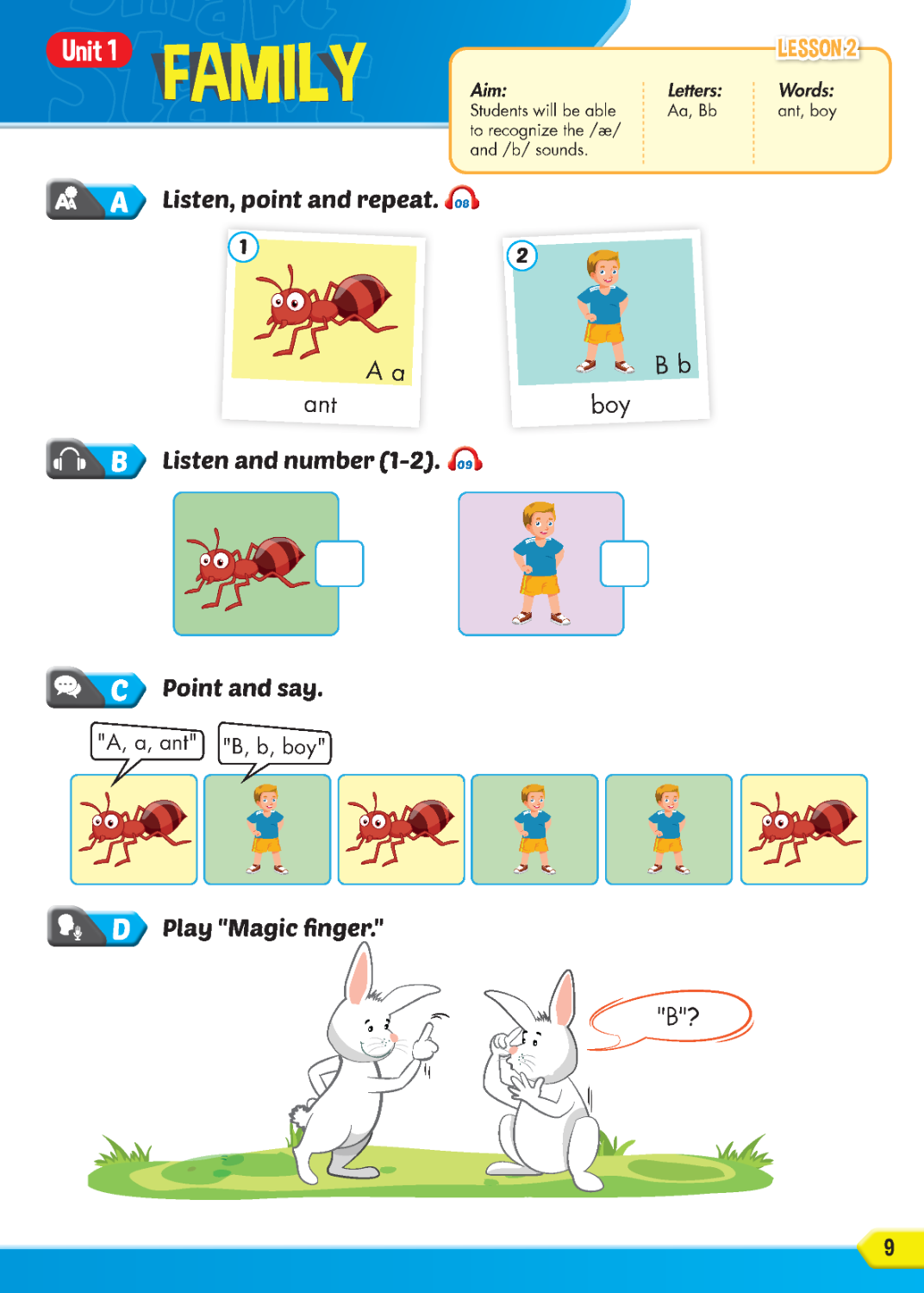 Unit 1 FAMILY

LESSON 2

Aim:
Students will be able to recognize the /æ/ and /b/ sounds.

Letters:
Aa, Bb

Words:
ant, boy

A Listen, point and repeat. 08

1
A a
ant

2
B b
boy

B Listen and number (1-2). 09

C Point and say.

"A, a, ant"
"B, b, boy"

D Play "Magic finger."

"B"?

9