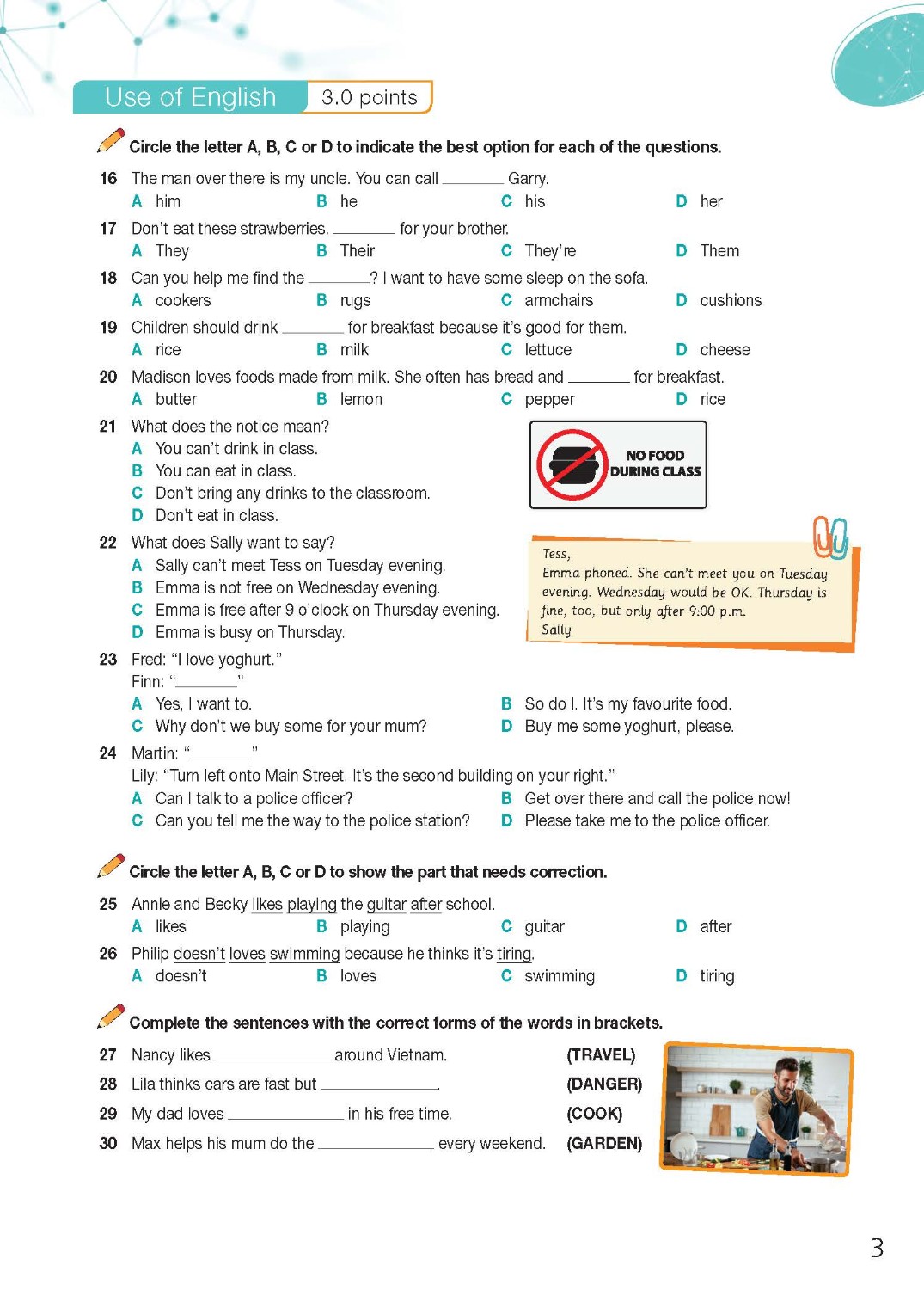 Use of English 3.0 points

Circle the letter A, B, C or D to indicate the best option for each of the questions.

16 The man over there is my uncle. You can call ________ Garry.
A him B he C his D her

17 Don't eat these strawberries. ________ for your brother.
A They B Their C They're D Them

18 Can you help me find the ________? I want to have some sleep on the sofa.
A cookers B rugs C armchairs D cushions

19 Children should drink ________ for breakfast because it's good for them.
A rice B milk C lettuce D cheese

20 Madison loves foods made from milk. She often has bread and ________ for breakfast.
A butter B lemon C pepper D rice

21 What does the notice mean?
A You can't drink in class.
B You can eat in class.
C Don't bring any drinks to the classroom.
D Don't eat in class.

NO FOOD DURING CLASS

22 What does Sally want to say?
A Sally can't meet Tess on Tuesday evening.
B Emma is not free on Wednesday evening.
C Emma is free after 9 o'clock on Thursday evening.
D Emma is busy on Thursday.

Tess,
Emma phoned. She can't meet you on Tuesday evening. Wednesday would be OK. Thursday is fine, too, but only after 9:00 p.m.
Sally

23 Fred: "I love yoghurt."
Finn: "________"
A Yes, I want to.
B So do I. It's my favourite food.
C Why don't we buy some for your mum?
D Buy me some yoghurt, please.

24 Martin: "________"
Lily: "Turn left onto Main Street. It's the second building on your right."
A Can I talk to a police officer?
B Get over there and call the police now!
C Can you tell me the way to the police station?
D Please take me to the police officer.

Circle the letter A, B, C or D to show the part that needs correction.

25 Annie and Becky likes playing the guitar after school.
A likes B playing C guitar D after

26 Philip doesn't loves swimming because he thinks it's tiring.
A doesn't B loves C swimming D tiring

Complete the sentences with the correct forms of the words in brackets.

27 Nancy likes ________ around Vietnam. (TRAVEL)
28 Lila thinks cars are fast but ________. (DANGER)
29 My dad loves ________ in his free time. (COOK)
30 Max helps his mum do the ________ every weekend. (GARDEN)

3