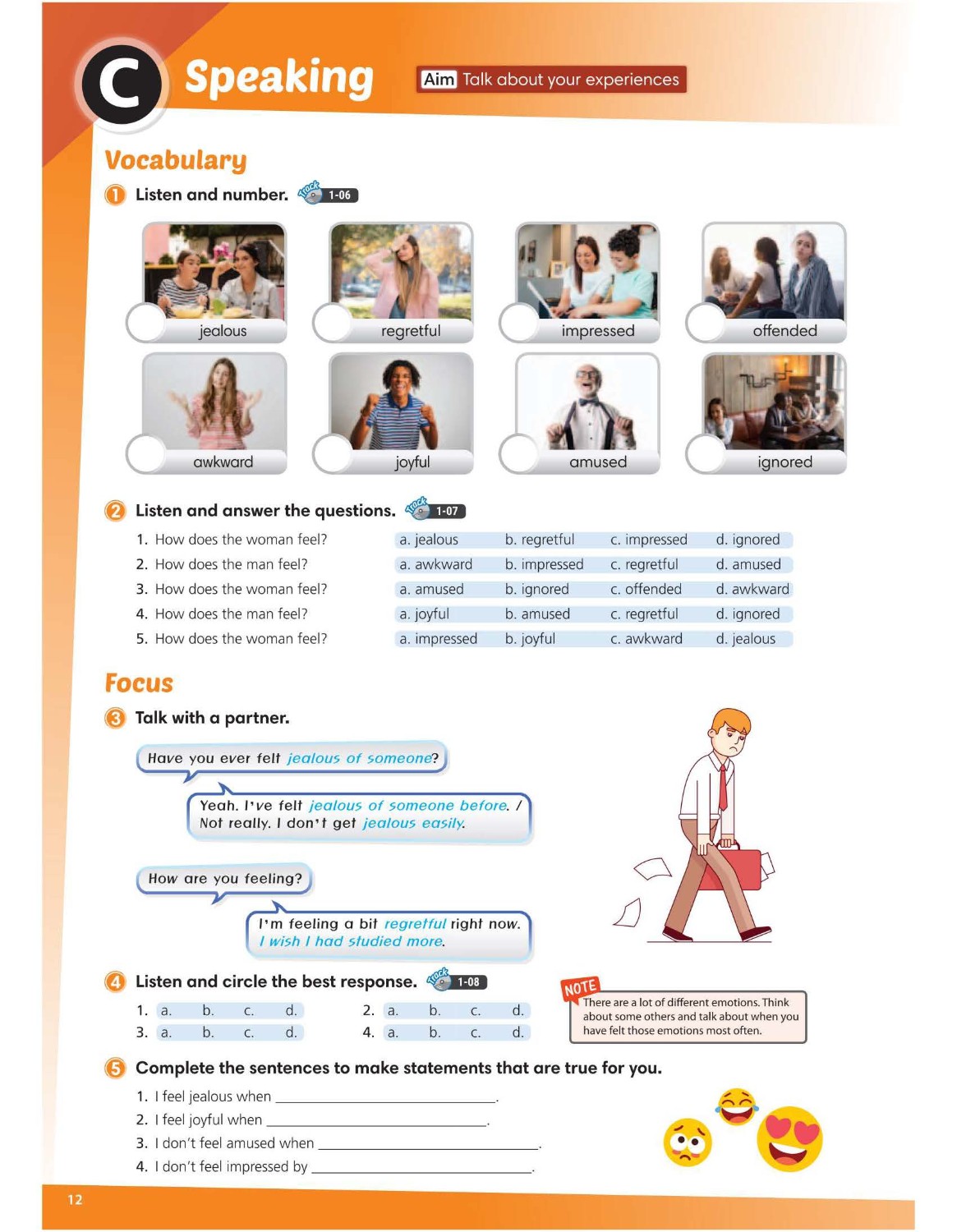 C Speaking

Aim Talk about your experiences

Vocabulary

1 Listen and number. Track 1-06

jealous
regretful
impressed
offended
awkward
joyful
amused
ignored

2 Listen and answer the questions. Track 1-07

| | | | | |
|---|---|---|---|---|
| 1. How does the woman feel? | a. jealous | b. regretful | c. impressed | d. ignored |
| 2. How does the man feel? | a. awkward | b. impressed | c. regretful | d. amused |
| 3. How does the woman feel? | a. amused | b. ignored | c. offended | d. awkward |
| 4. How does the man feel? | a. joyful | b. amused | c. regretful | d. ignored |
| 5. How does the woman feel? | a. impressed | b. joyful | c. awkward | d. jealous |

Focus

3 Talk with a partner.

Have you ever felt jealous of someone?

Yeah. I've felt jealous of someone before. / Not really. I don't get jealous easily.

How are you feeling?

I'm feeling a bit regretful right now. I wish I had studied more.

4 Listen and circle the best response. Track 1-08

1. a. b. c. d.
2. a. b. c. d.
3. a. b. c. d.
4. a. b. c. d.

NOTE
There are a lot of different emotions. Think about some others and talk about when you have felt those emotions most often.

5 Complete the sentences to make statements that are true for you.

1. I feel jealous when ______________________.
2. I feel joyful when ______________________.
3. I don't feel amused when ______________________.
4. I don't feel impressed by ______________________.

12