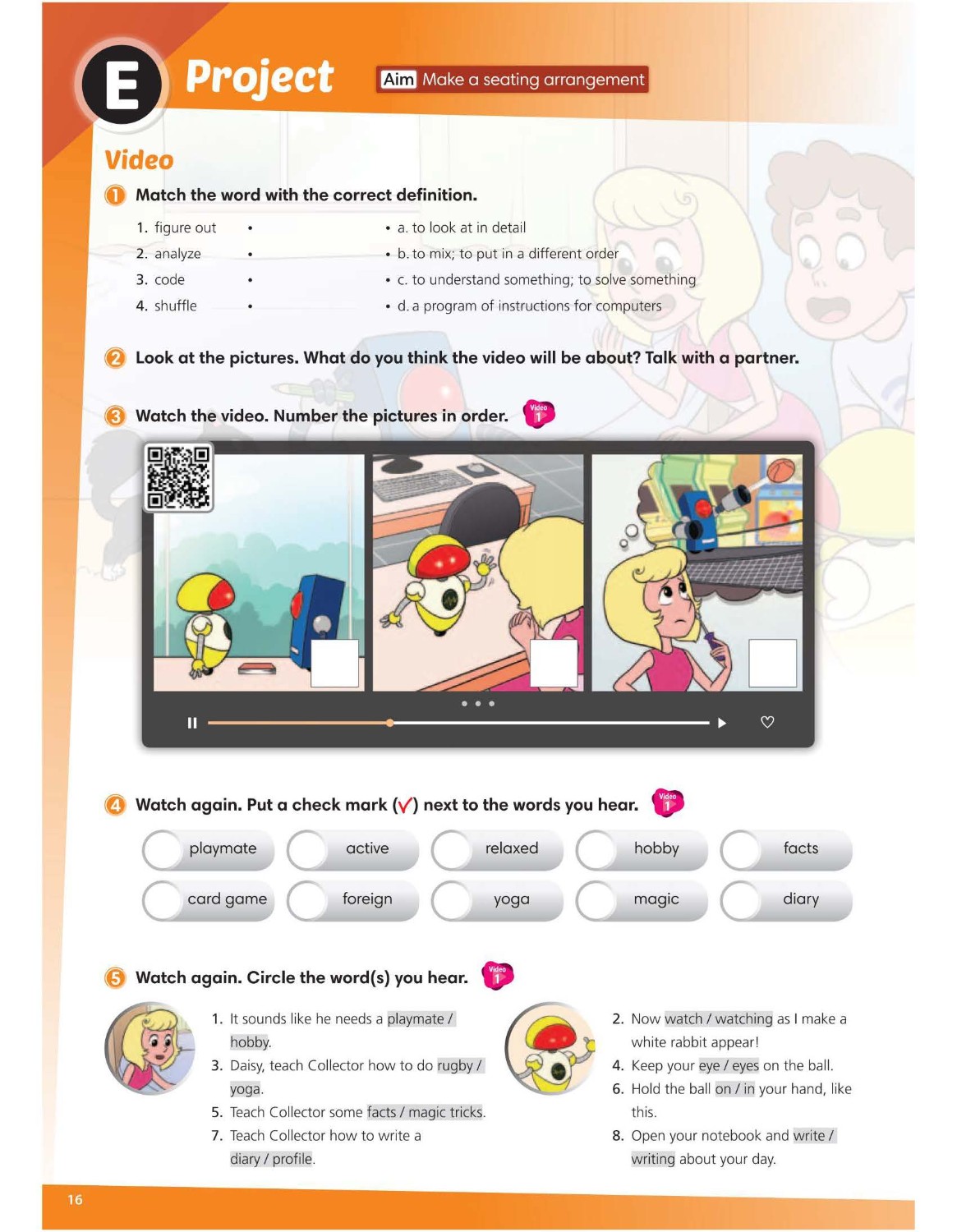 E Project

Aim Make a seating arrangement

Video

1 Match the word with the correct definition.

1. figure out •
2. analyze •
3. code •
4. shuffle •

• a. to look at in detail
• b. to mix; to put in a different order
• c. to understand something; to solve something
• d. a program of instructions for computers

2 Look at the pictures. What do you think the video will be about? Talk with a partner.

3 Watch the video. Number the pictures in order. Video 1

4 Watch again. Put a check mark (✓) next to the words you hear. Video 1

playmate
active
relaxed
hobby
facts
card game
foreign
yoga
magic
diary

5 Watch again. Circle the word(s) you hear. Video 1

1. It sounds like he needs a playmate / hobby.
3. Daisy, teach Collector how to do rugby / yoga.
5. Teach Collector some facts / magic tricks.
7. Teach Collector how to write a diary / profile.

2. Now watch / watching as I make a white rabbit appear!
4. Keep your eye / eyes on the ball.
6. Hold the ball on / in your hand, like this.
8. Open your notebook and write / writing about your day.

16