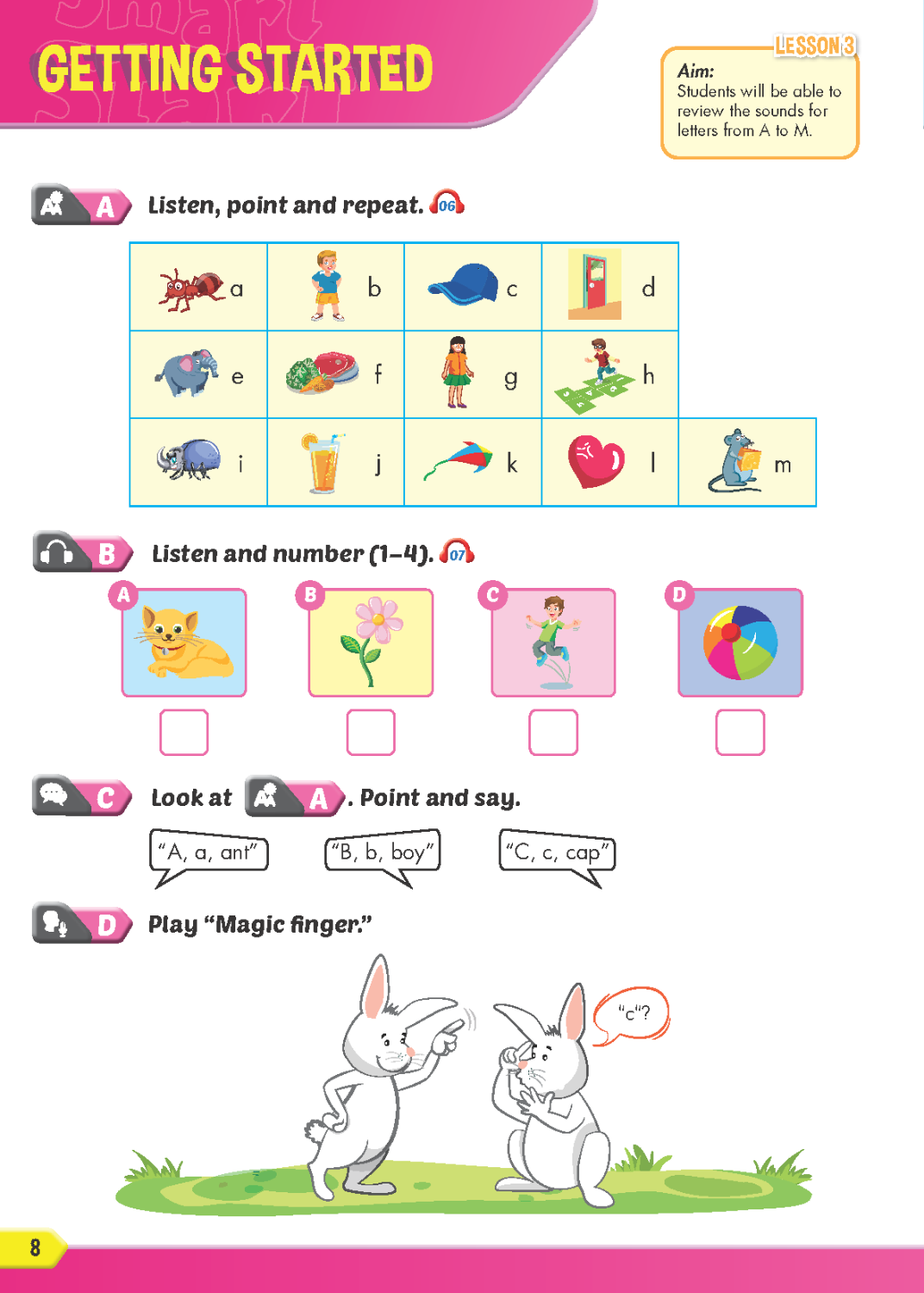 GETTING STARTED

LESSON 3

Aim:
Students will be able to review the sounds for letters from A to M.

A Listen, point and repeat. 06

| a | b | c | d | |
|---|---|---|---|---|
| e | f | g | h | |
| i | j | k | l | m |

B Listen and number (1–4). 07

A B C D

C Look at A. Point and say.

"A, a, ant" "B, b, boy" "C, c, cap"

D Play "Magic finger."

"c"?

8