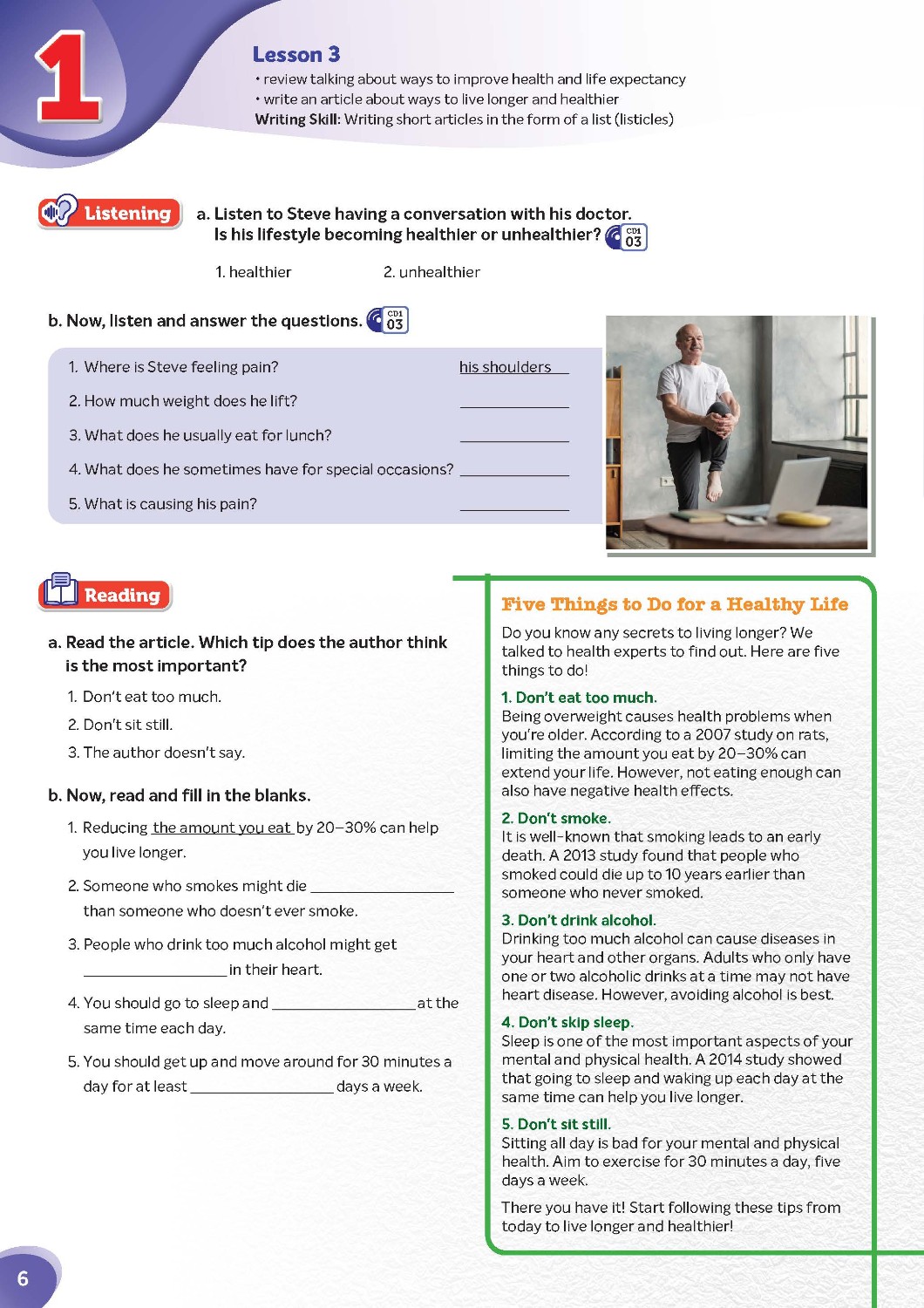 1

Lesson 3
• review talking about ways to improve health and life expectancy
• write an article about ways to live longer and healthier
Writing Skill: Writing short articles in the form of a list (listicles)

Listening

a. Listen to Steve having a conversation with his doctor. Is his lifestyle becoming healthier or unhealthier? CD1 03

1. healthier 2. unhealthier

b. Now, listen and answer the questions. CD1 03

1. Where is Steve feeling pain? his shoulders
2. How much weight does he lift? ____________
3. What does he usually eat for lunch? ____________
4. What does he sometimes have for special occasions? ____________
5. What is causing his pain? ____________

Reading

a. Read the article. Which tip does the author think is the most important?

1. Don't eat too much.
2. Don't sit still.
3. The author doesn't say.

b. Now, read and fill in the blanks.

1. Reducing the amount you eat by 20–30% can help you live longer.
2. Someone who smokes might die ________________ than someone who doesn't ever smoke.
3. People who drink too much alcohol might get ________________ in their heart.
4. You should go to sleep and ________________ at the same time each day.
5. You should get up and move around for 30 minutes a day for at least ________________ days a week.

Five Things to Do for a Healthy Life

Do you know any secrets to living longer? We talked to health experts to find out. Here are five things to do!

1. Don't eat too much.
Being overweight causes health problems when you're older. According to a 2007 study on rats, limiting the amount you eat by 20–30% can extend your life. However, not eating enough can also have negative health effects.

2. Don't smoke.
It is well-known that smoking leads to an early death. A 2013 study found that people who smoked could die up to 10 years earlier than someone who never smoked.

3. Don't drink alcohol.
Drinking too much alcohol can cause diseases in your heart and other organs. Adults who only have one or two alcoholic drinks at a time may not have heart disease. However, avoiding alcohol is best.

4. Don't skip sleep.
Sleep is one of the most important aspects of your mental and physical health. A 2014 study showed that going to sleep and waking up each day at the same time can help you live longer.

5. Don't sit still.
Sitting all day is bad for your mental and physical health. Aim to exercise for 30 minutes a day, five days a week.

There you have it! Start following these tips from today to live longer and healthier!

6