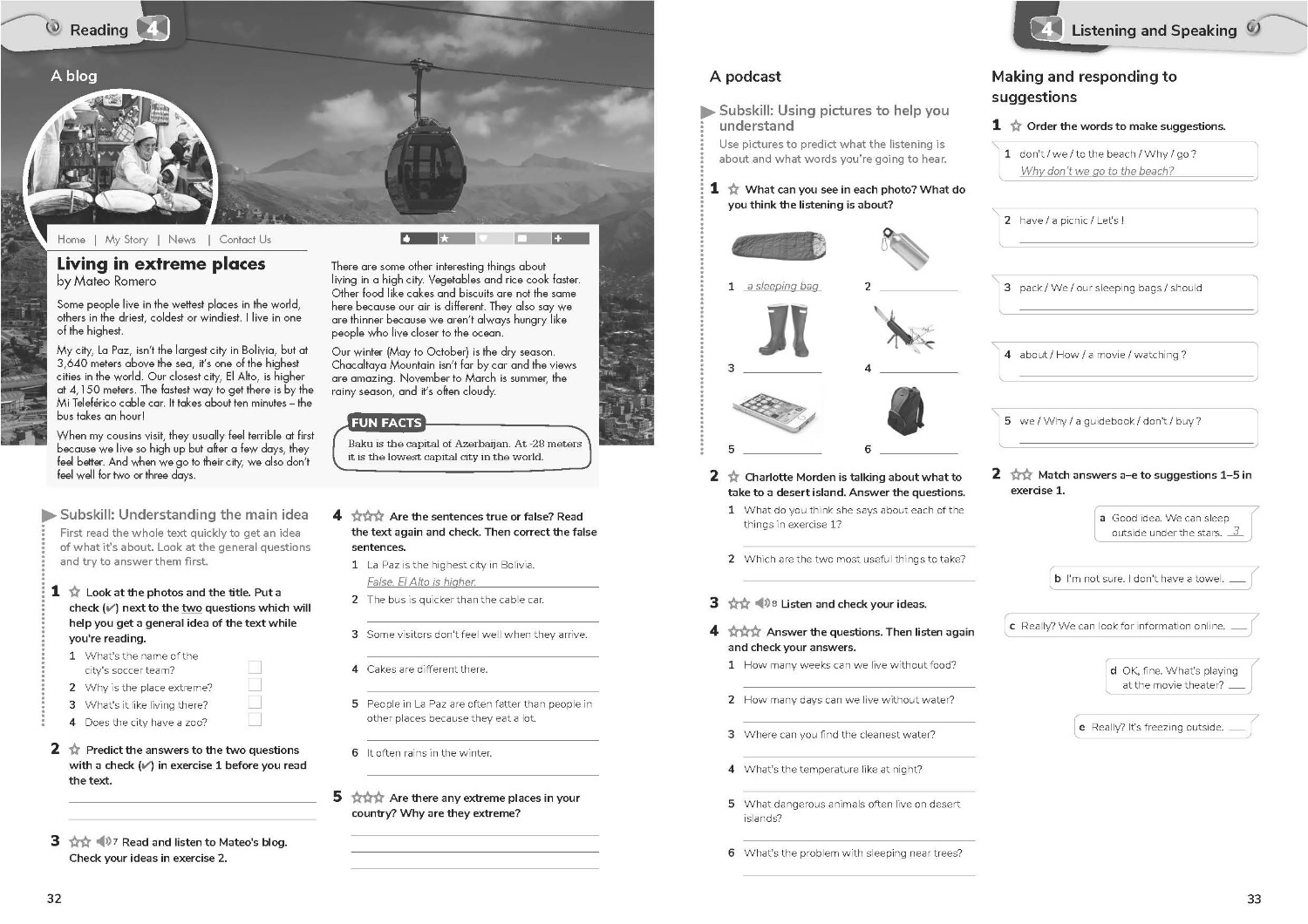 Reading 4

A blog

Home | My Story | News | Contact Us

Living in extreme places
by Mateo Romero

Some people live in the wettest places in the world, others in the driest, coldest or windiest. I live in one of the highest.

My city, La Paz, isn't the largest city in Bolivia, but at 3,640 meters above the sea, it's one of the highest cities in the world. Our closest city, El Alto, is higher at 4,150 meters. The fastest way to get there is by the Mi Teleférico cable car. It takes about ten minutes – the bus takes an hour!

When my cousins visit, they usually feel terrible at first because we live so high up but after a few days, they feel better. And when we go to their city, we also don't feel well for two or three days.

There are some other interesting things about living in a high city. Vegetables and rice cook faster. Other food like cakes and biscuits are not the same here because our air is different. They also say we are thinner because we aren't always hungry like people who live closer to the ocean.

Our winter (May to October) is the dry season. Chacaltaya Mountain isn't far by car and the views are amazing. November to March is summer, the rainy season, and it's often cloudy.

FUN FACTS
Baku is the capital of Azerbaijan. At -28 meters it is the lowest capital city in the world.

Subskill: Understanding the main idea
First read the whole text quickly to get an idea of what it's about. Look at the general questions and try to answer them first.

1 ☆ Look at the photos and the title. Put a check (✔) next to the two questions which will help you get a general idea of the text while you're reading.
1 What's the name of the city's soccer team?
2 Why is the place extreme?
3 What's it like living there?
4 Does the city have a zoo?

2 ☆ Predict the answers to the two questions with a check (✔) in exercise 1 before you read the text.

3 ☆☆ 7 Read and listen to Mateo's blog. Check your ideas in exercise 2.

4 ☆☆☆ Are the sentences true or false? Read the text again and check. Then correct the false sentences.
1 La Paz is the highest city in Bolivia.
False. El Alto is higher.
2 The bus is quicker than the cable car.
3 Some visitors don't feel well when they arrive.
4 Cakes are different there.
5 People in La Paz are often fatter than people in other places because they eat a lot.
6 It often rains in the winter.

5 ☆☆☆ Are there any extreme places in your country? Why are they extreme?

32

4 Listening and Speaking

A podcast

Subskill: Using pictures to help you understand
Use pictures to predict what the listening is about and what words you're going to hear.

1 ☆ What can you see in each photo? What do you think the listening is about?
1 a sleeping bag
2
3
4
5
6

2 ☆ Charlotte Morden is talking about what to take to a desert island. Answer the questions.
1 What do you think she says about each of the things in exercise 1?
2 Which are the two most useful things to take?

3 ☆☆ 8 Listen and check your ideas.

4 ☆☆☆ Answer the questions. Then listen again and check your answers.
1 How many weeks can we live without food?
2 How many days can we live without water?
3 Where can you find the cleanest water?
4 What's the temperature like at night?
5 What dangerous animals often live on desert islands?
6 What's the problem with sleeping near trees?

Making and responding to suggestions

1 ☆ Order the words to make suggestions.
1 don't / we / to the beach / Why / go ?
Why don't we go to the beach?
2 have / a picnic / Let's !
3 pack / We / our sleeping bags / should
4 about / How / a movie / watching ?
5 we / Why / a guidebook / don't / buy ?

2 ☆☆ Match answers a–e to suggestions 1–5 in exercise 1.
a Good idea. We can sleep outside under the stars. 3
b I'm not sure. I don't have a towel.
c Really? We can look for information online.
d OK, fine. What's playing at the movie theater?
e Really? It's freezing outside.

33