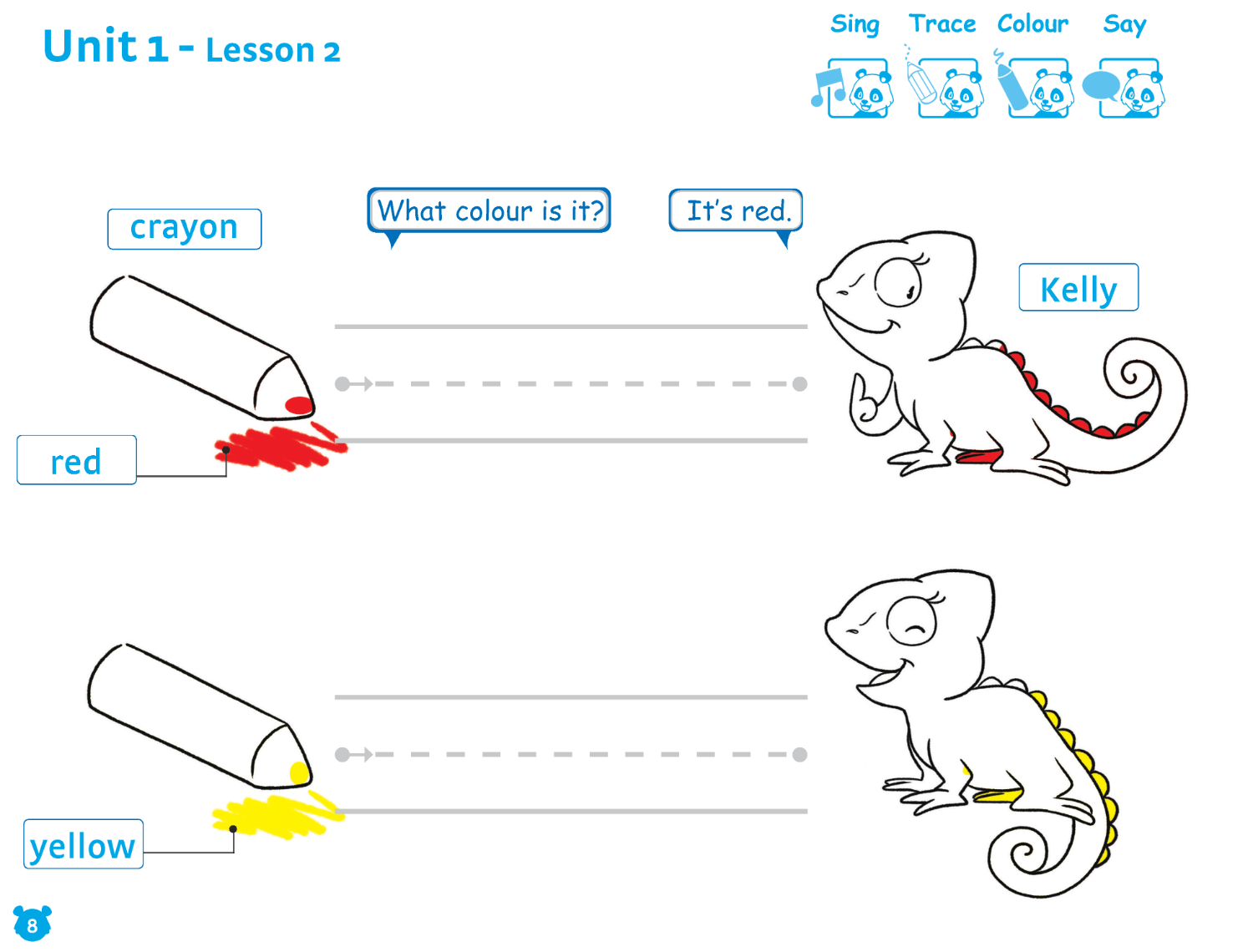 Unit 1 - Lesson 2

Sing Trace Colour Say

crayon

What colour is it?

It's red.

Kelly

red

yellow

8