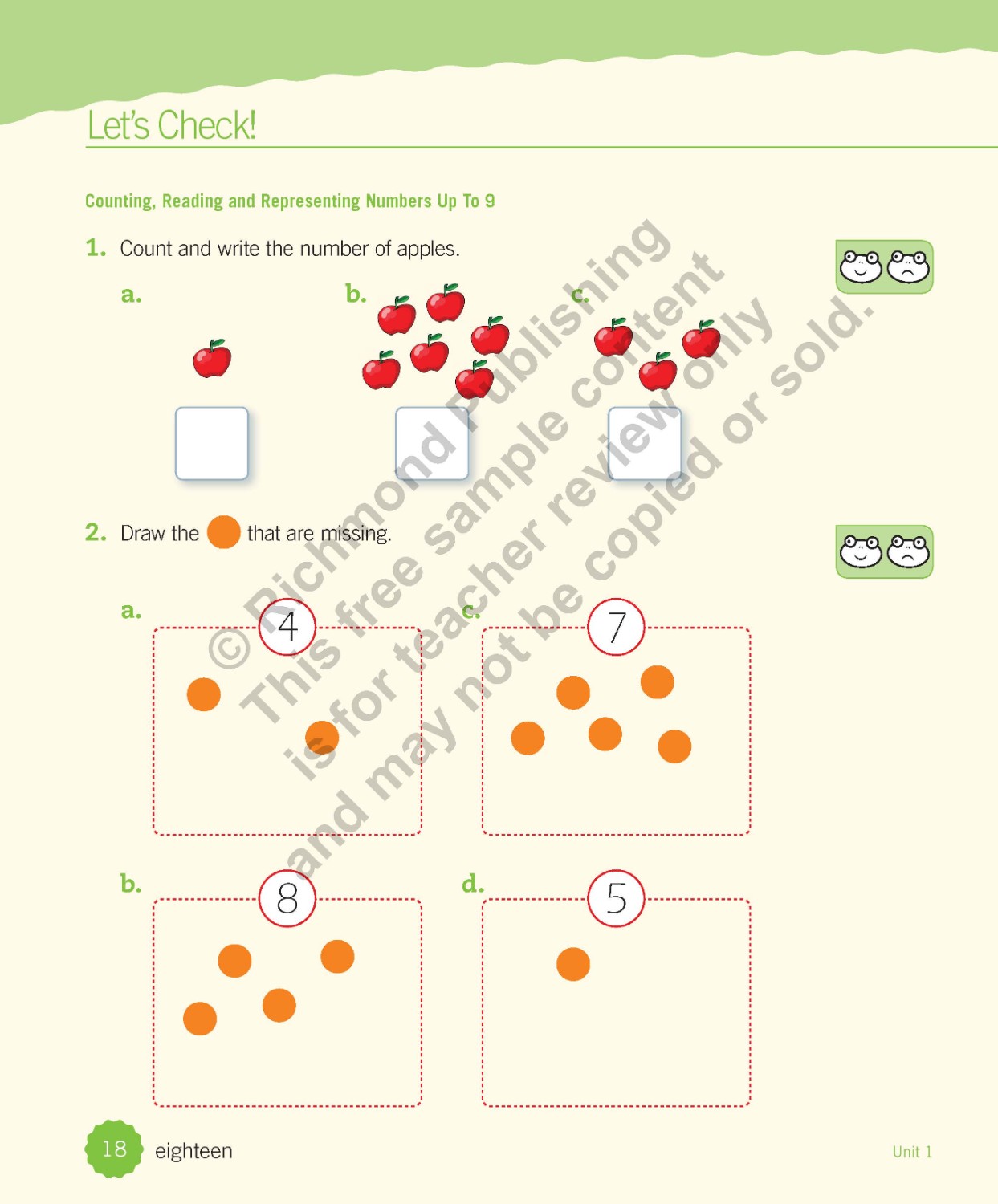 Let's Check!

Counting, Reading and Representing Numbers Up To 9

1. Count and write the number of apples.

a.

b.

c.

2. Draw the that are missing.

a. 4

c. 7

b. 8

d. 5

© Richmond Publishing
This free sample content
is for teacher review only
and may not be copied or sold.

18 eighteen

Unit 1